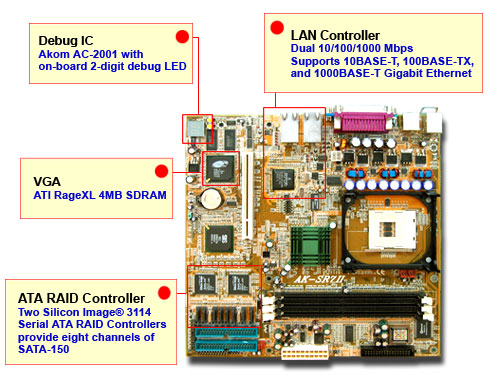 Debug IC
Akom AC-2001 with on-board 2-digit debug LED

LAN Controller
Dual 10/100/1000 Mbps
Supports 10BASE-T, 100BASE-TX, and 1000BASE-T Gigabit Ethernet

VGA
ATI RageXL 4MB SDRAM

AK-SR7II

ATA RAID Controller
Two Silicon Image® 3114 Serial ATA RAID Controllers provide eight channels of SATA-150